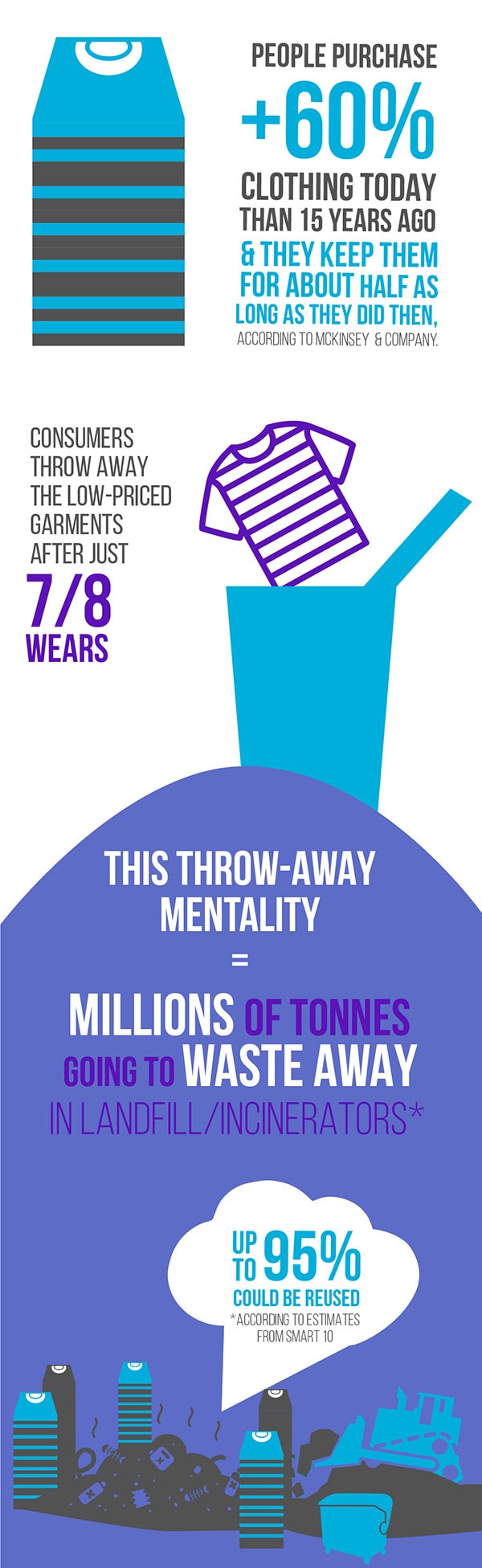 PEOPLE PURCHASE
+60%
CLOTHING TODAY THAN 15 YEARS AGO
& THEY KEEP THEM FOR ABOUT HALF AS LONG AS THEY DID THEN,
ACCORDING TO MCKINSEY & COMPANY.

CONSUMERS THROW AWAY THE LOW-PRICED GARMENTS AFTER JUST
7/8
WEARS

THIS THROW-AWAY MENTALITY
=
MILLIONS OF TONNES GOING TO WASTE AWAY
IN LANDFILL/INCINERATORS*

UP TO 95%
COULD BE REUSED
*ACCORDING TO ESTIMATES FROM SMART 10